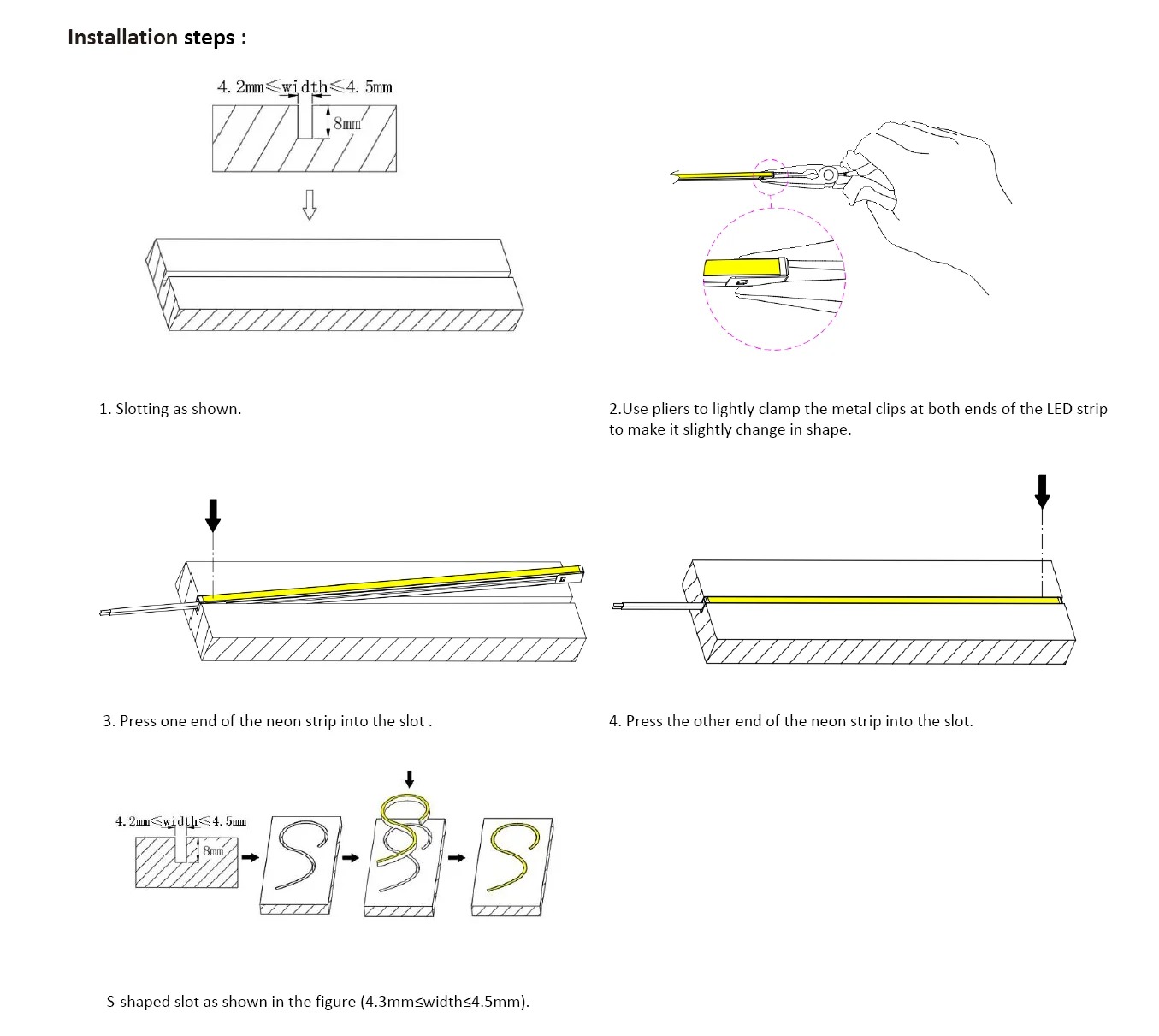 Installation steps :

4. 2mm≤width≤4. 5mm

8mm

1. Slotting as shown.

2.Use pliers to lightly clamp the metal clips at both ends of the LED strip to make it slightly change in shape.

3. Press one end of the neon strip into the slot .

4. Press the other end of the neon strip into the slot.

4. 2mm≤width≤4. 5mm

8mm

S-shaped slot as shown in the figure (4.3mm≤width≤4.5mm).